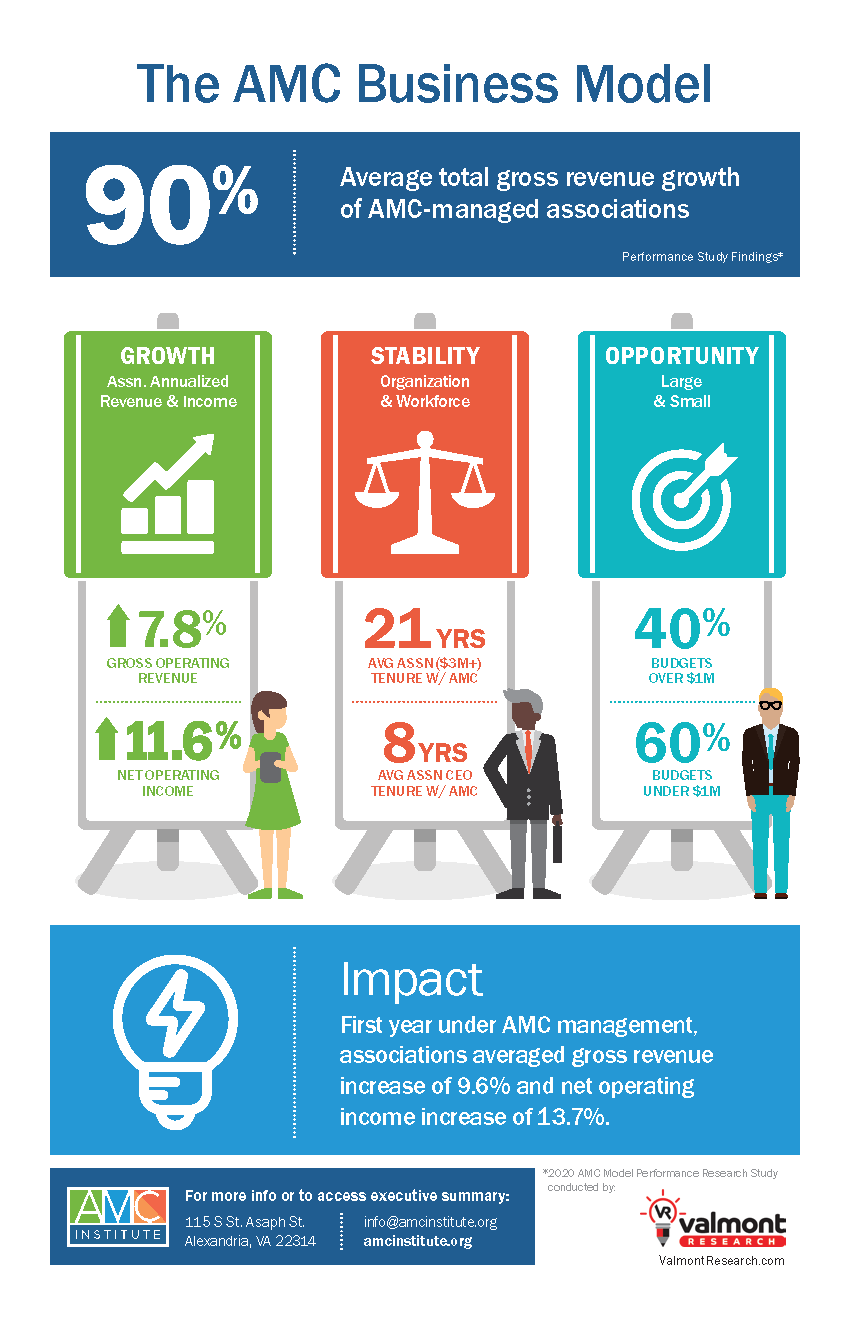 The AMC Business Model

90%

Average total gross revenue growth of AMC-managed associations

Performance Study Findings*

GROWTH
Assn. Annualized Revenue & Income

7.8%
GROSS OPERATING REVENUE

11.6%
NET OPERATING INCOME

STABILITY
Organization & Workforce

21 YRS
AVG ASSN ($3M+) TENURE W/ AMC

8 YRS
AVG ASSN CEO TENURE W/ AMC

OPPORTUNITY
Large & Small

40%
BUDGETS OVER $1M

60%
BUDGETS UNDER $1M

Impact

First year under AMC management, associations averaged gross revenue increase of 9.6% and net operating income increase of 13.7%.

AMC INSTITUTE

For more info or to access executive summary:

115 S St. Asaph St.
Alexandria, VA 22314

info@amcinstitute.org
amcinstitute.org

*2020 AMC Model Performance Research Study conducted by:

VR valmont RESEARCH

ValmontResearch.com